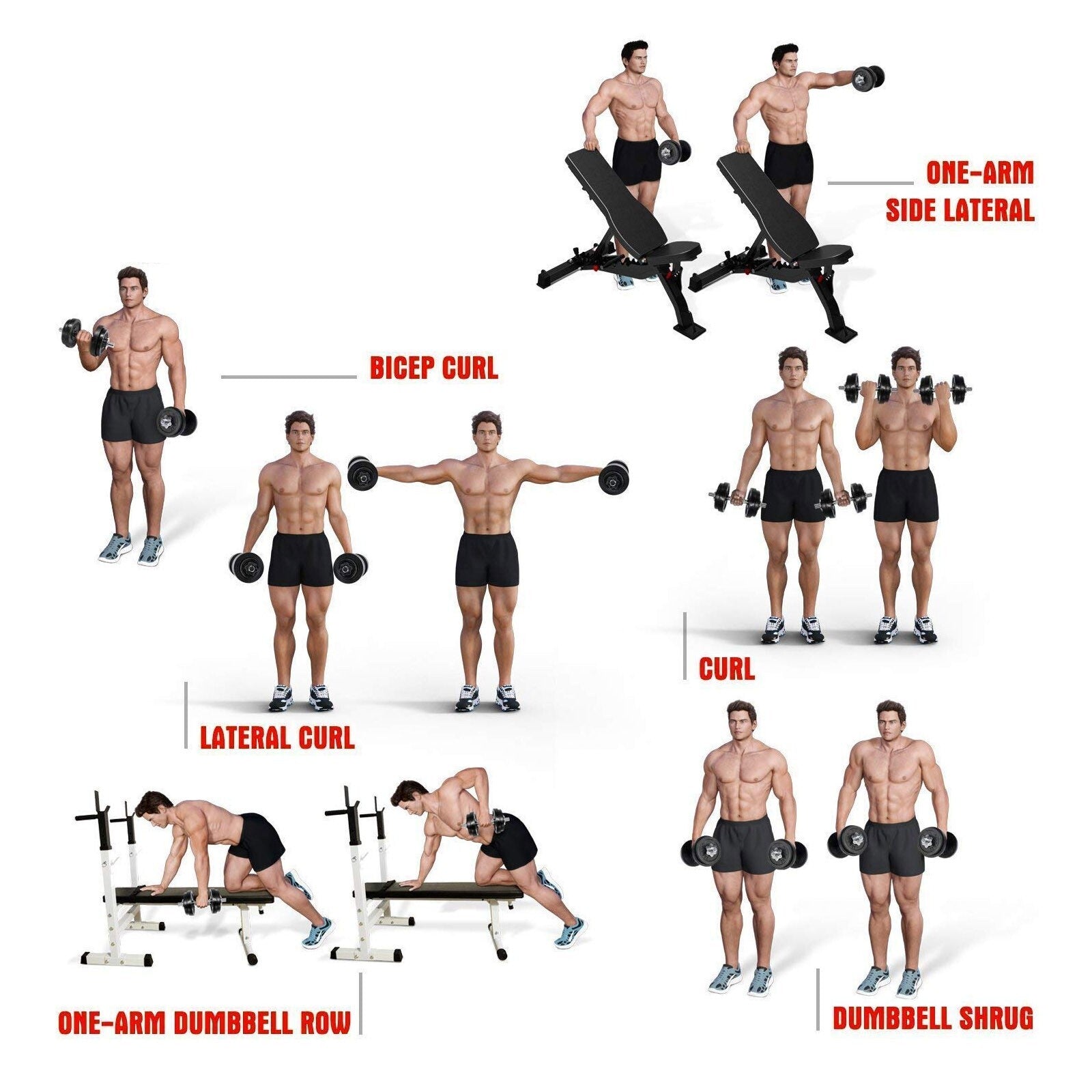 ONE-ARM
SIDE LATERAL

BICEP CURL

CURL

LATERAL CURL

ONE-ARM DUMBBELL ROW

DUMBBELL SHRUG