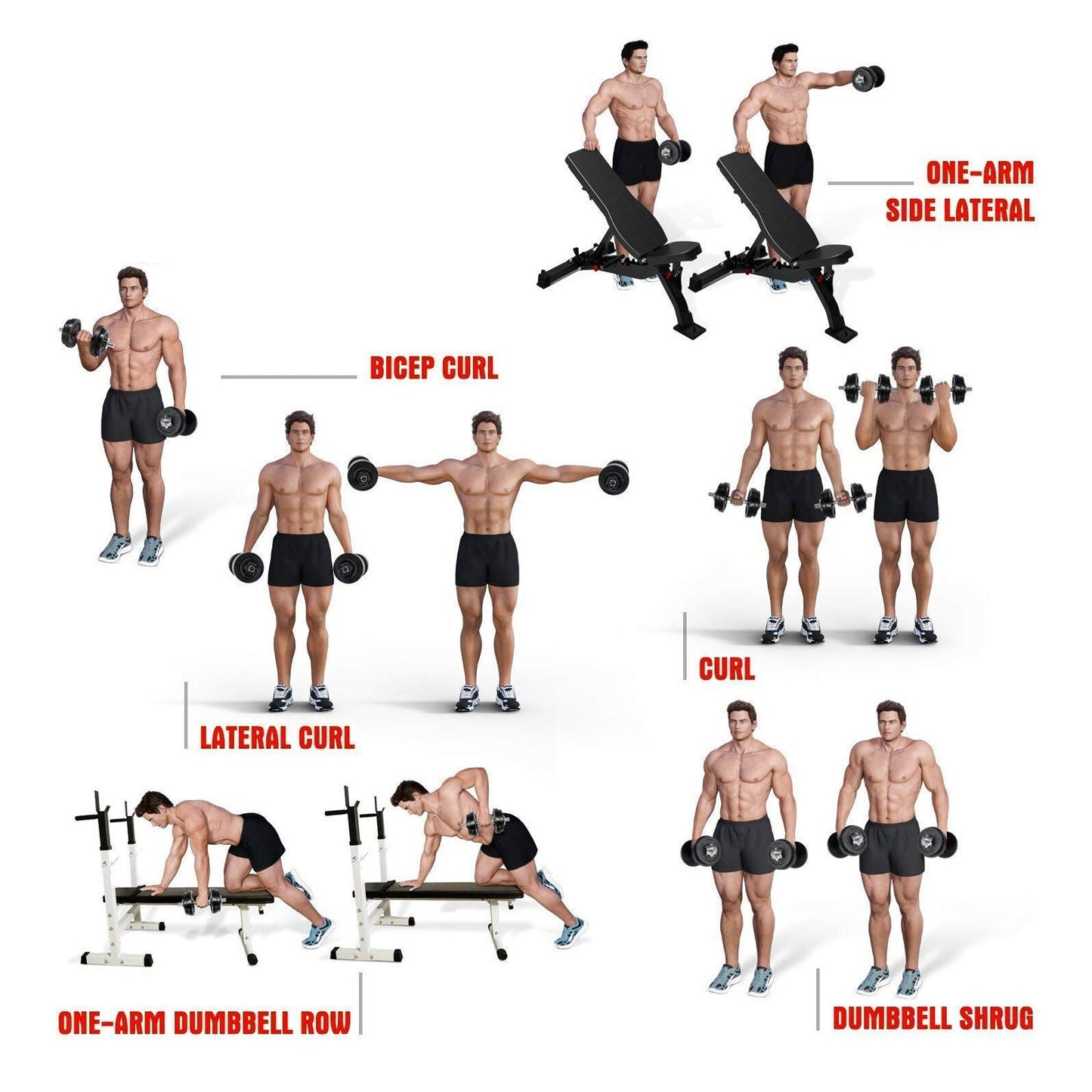 ONE-ARM SIDE LATERAL

BICEP CURL

CURL

LATERAL CURL

ONE-ARM DUMBBELL ROW

DUMBBELL SHRUG