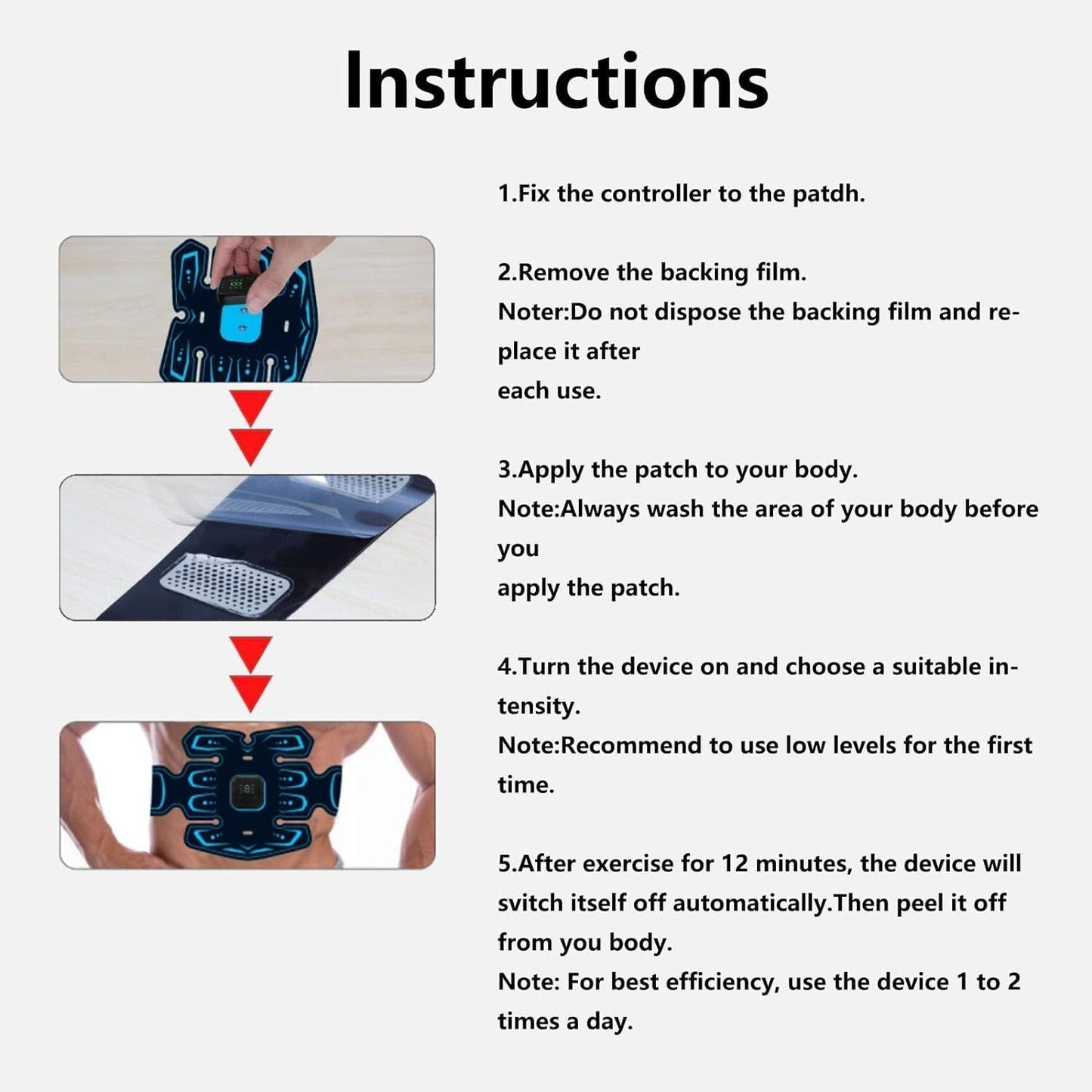 Instructions

1.Fix the controller to the patdh.

2.Remove the backing film.
Noter:Do not dispose the backing film and replace it after
each use.

3.Apply the patch to your body.
Note:Always wash the area of your body before you
apply the patch.

4.Turn the device on and choose a suitable intensity.
Note:Recommend to use low levels for the first time.

5.After exercise for 12 minutes, the device will svitch itself off automatically.Then peel it off from you body.
Note: For best efficiency, use the device 1 to 2 times a day.