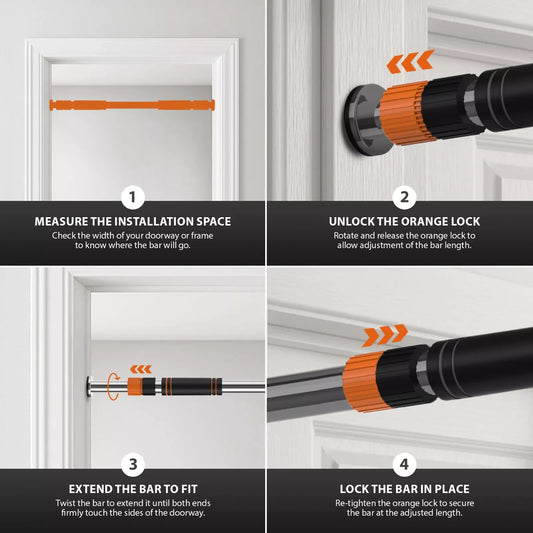 1

MEASURE THE INSTALLATION SPACE

Check the width of your doorway or frame to know where the bar will go.

2

UNLOCK THE ORANGE LOCK

Rotate and release the orange lock to allow adjustment of the bar length.

3

EXTEND THE BAR TO FIT

Twist the bar to extend it until both ends firmly touch the sides of the doorway.

4

LOCK THE BAR IN PLACE

Re-tighten the orange lock to secure the bar at the adjusted length.