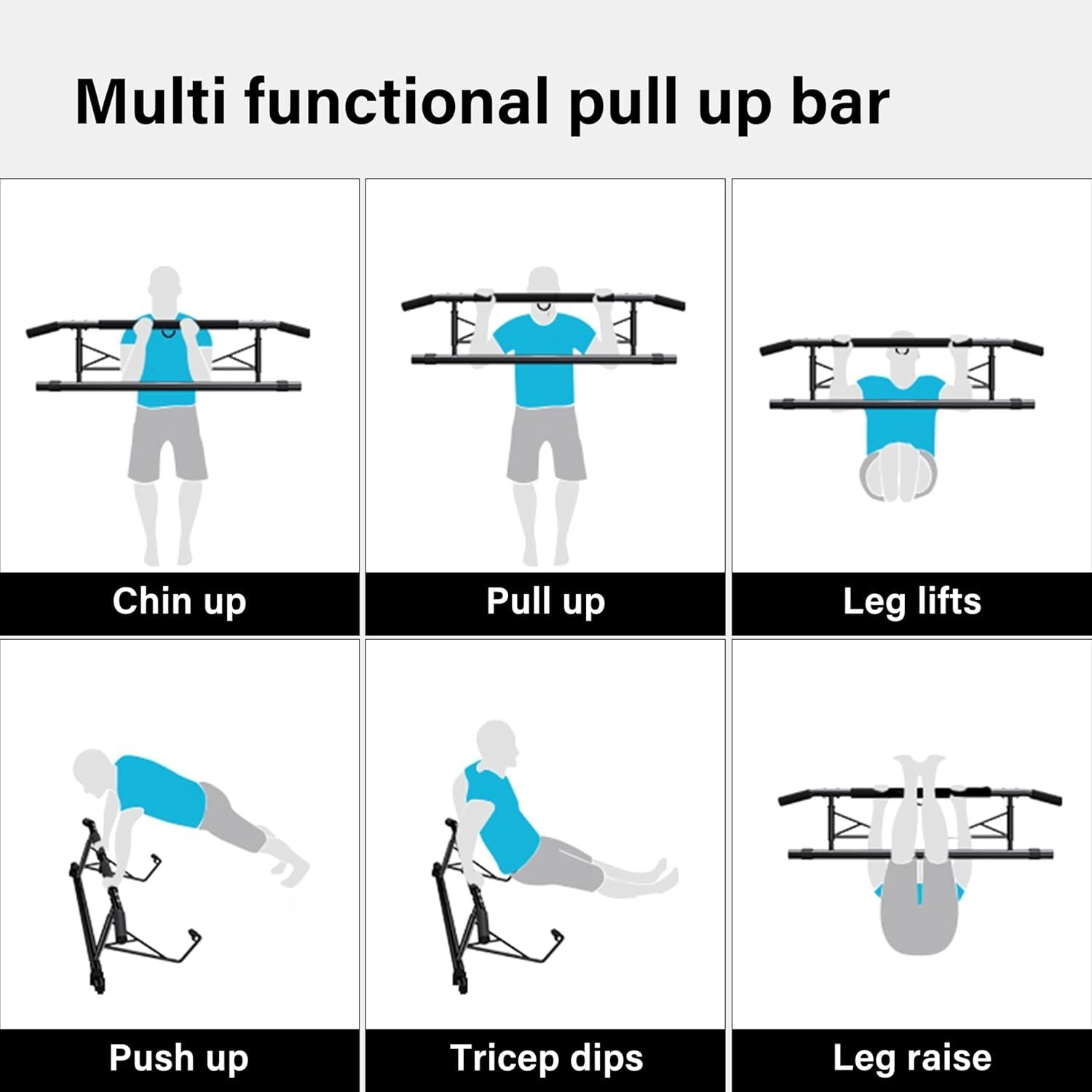 Multi functional pull up bar

Chin up

Pull up

Leg lifts

Push up

Tricep dips

Leg raise